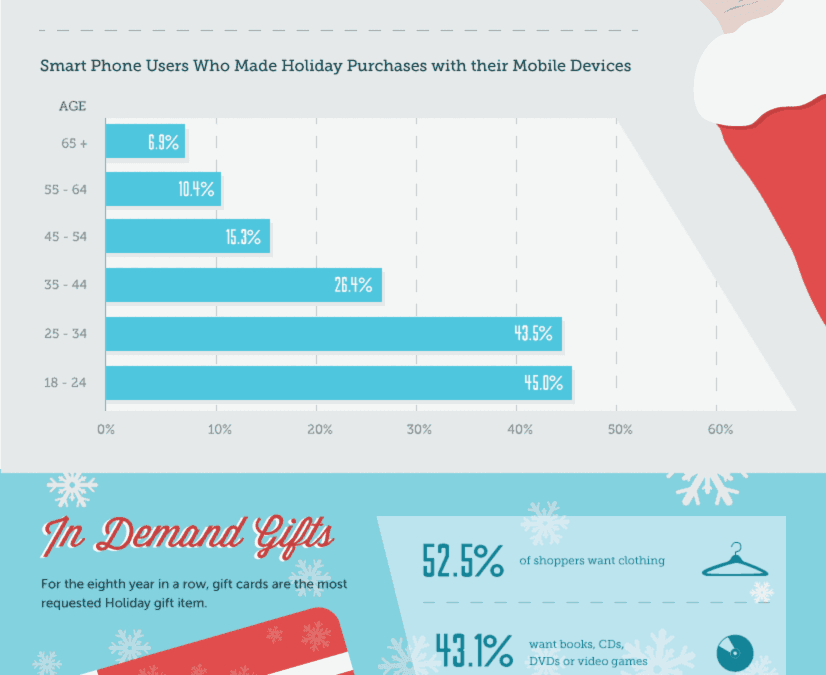 Smart Phone Users Who Made Holiday Purchases with their Mobile Devices

AGE

65 + 6.9%

55 - 64 10.4%

45 - 54 15.3%

35 - 44 26.4%

25 - 34 43.5%

18 - 24 45.0%

0% 10% 20% 30% 40% 50% 60%

In Demand Gifts

For the eighth year in a row, gift cards are the most requested Holiday gift item.

52.5% of shoppers want clothing

43.1% want books, CDs, DVDs or video games