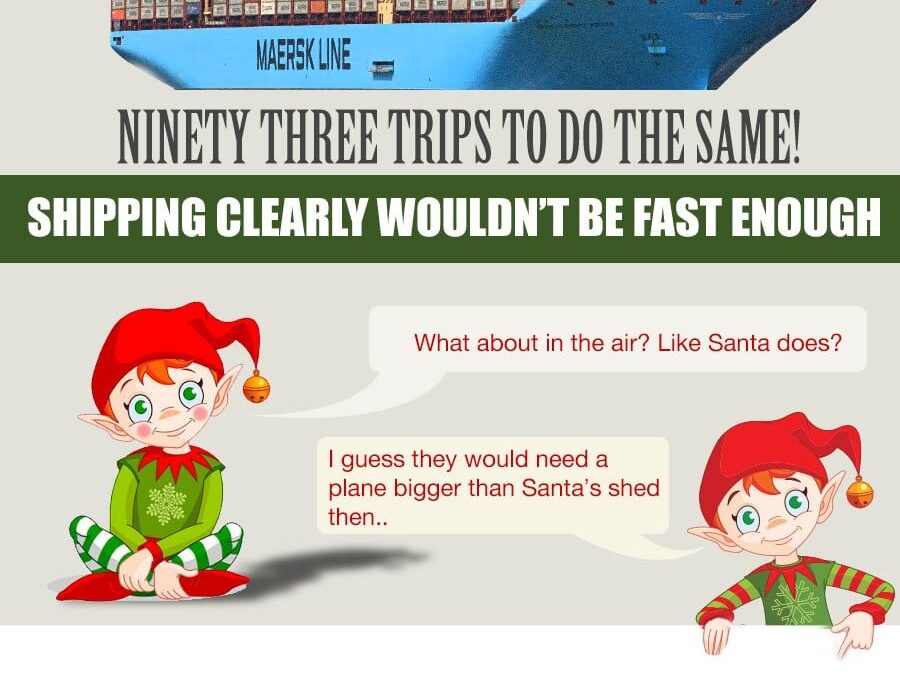 MAERSK LINE

NINETY THREE TRIPS TO DO THE SAME!

SHIPPING CLEARLY WOULDN'T BE FAST ENOUGH

What about in the air? Like Santa does?

I guess they would need a plane bigger than Santa's shed then..